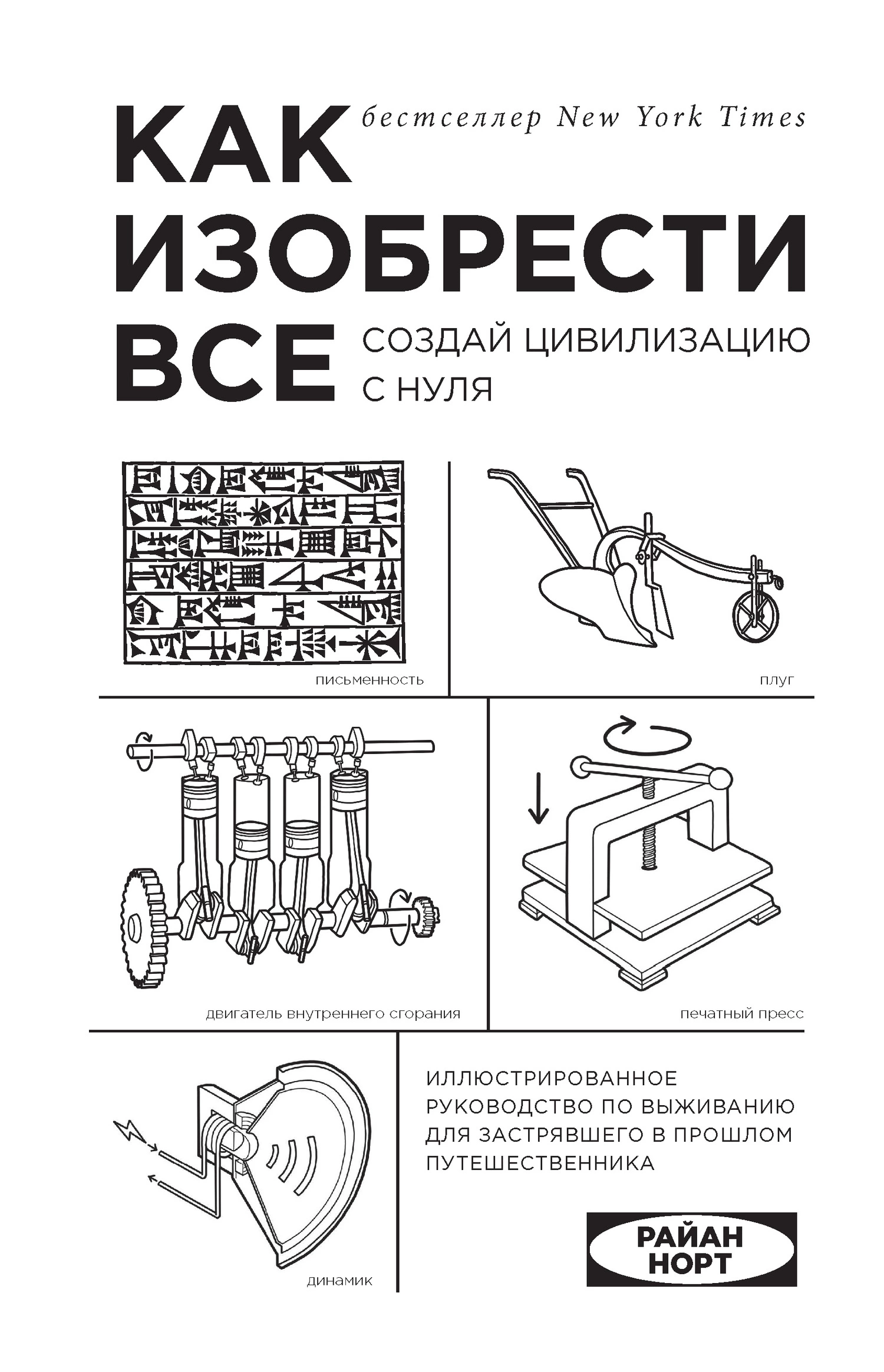 бестселлер New York Times

КАК ИЗОБРЕСТИ ВСЕ

СОЗДАЙ ЦИВИЛИЗАЦИЮ С НУЛЯ

письменность

плуг

двигатель внутреннего сгорания

печатный пресс

динамик

ИЛЛЮСТРИРОВАННОЕ РУКОВОДСТВО ПО ВЫЖИВАНИЮ ДЛЯ ЗАСТРЯВШЕГО В ПРОШЛОМ ПУТЕШЕСТВЕННИКА

РАЙАН НОРТ